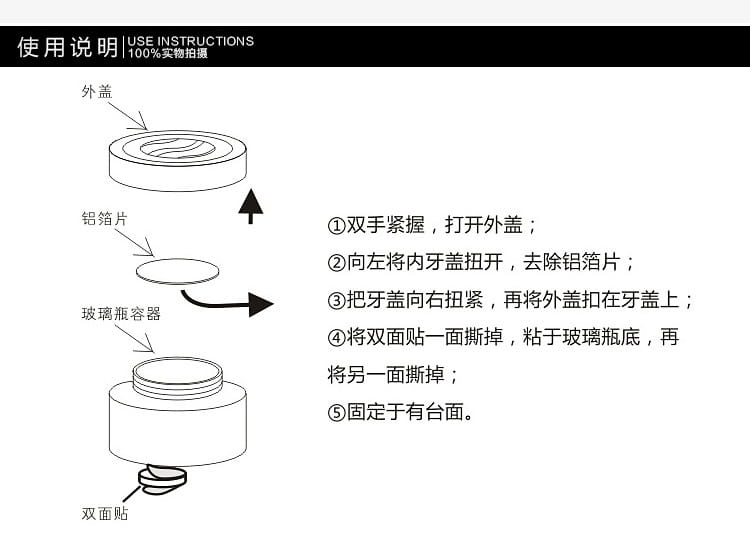 使用说明 USE INSTRUCTIONS
100%实物拍摄

外盖

铝箔片

玻璃瓶容器

双面贴

①双手紧握，打开外盖；
②向左将内牙盖扭开，去除铝箔片；
③把牙盖向右扭紧，再将外盖扣在牙盖上；
④将双面贴一面撕掉，粘于玻璃瓶底，再将另一面撕掉；
⑤固定于有台面。